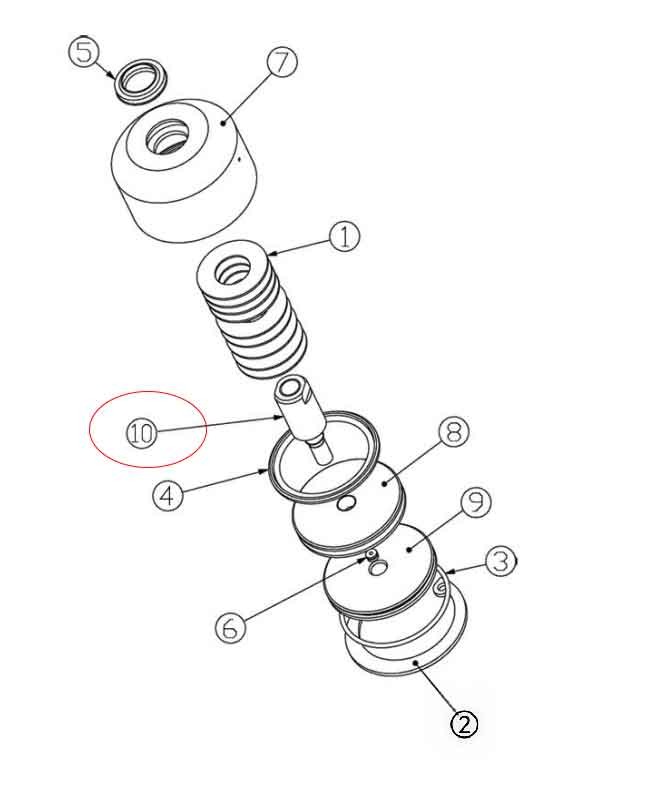 5
7
1
10
8
4
9
3
6
2