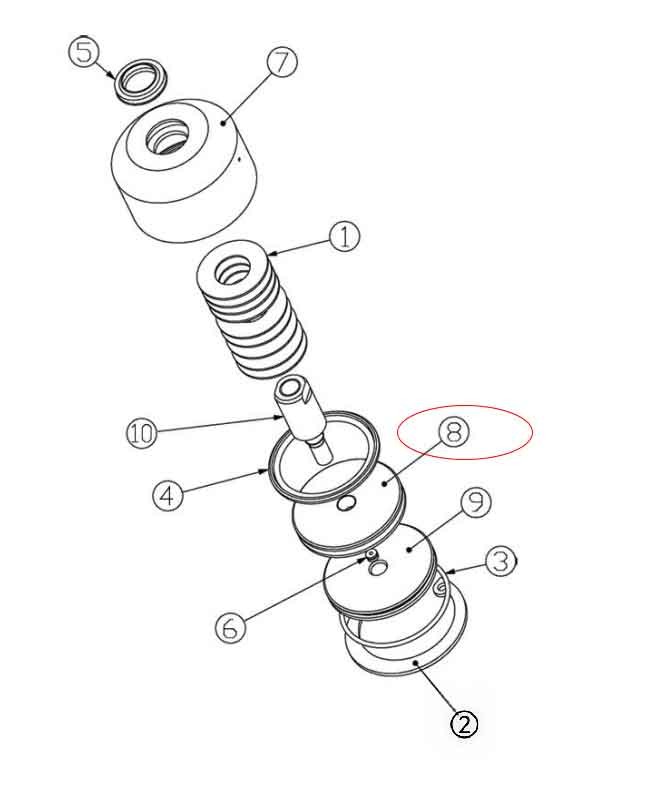 5
7
1
10
8
4
9
3
6
2