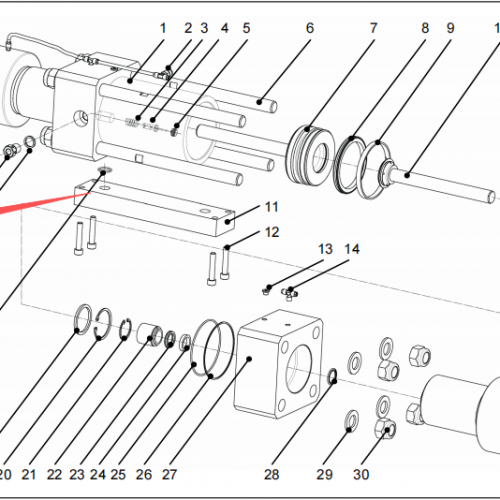 1 2 3 4 5 6 7 8 9 1
11
12
13 14
20 21 22 23 24 25 26 27 28 29 30