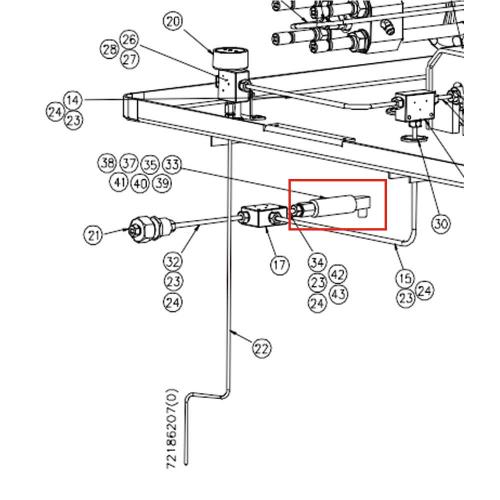 20
28
26
27
14
24
23
38
37
35
33
41
40
39
21
32
23
24
17
34
23
42
24
43
15
23
24
30
22
72186207(0)