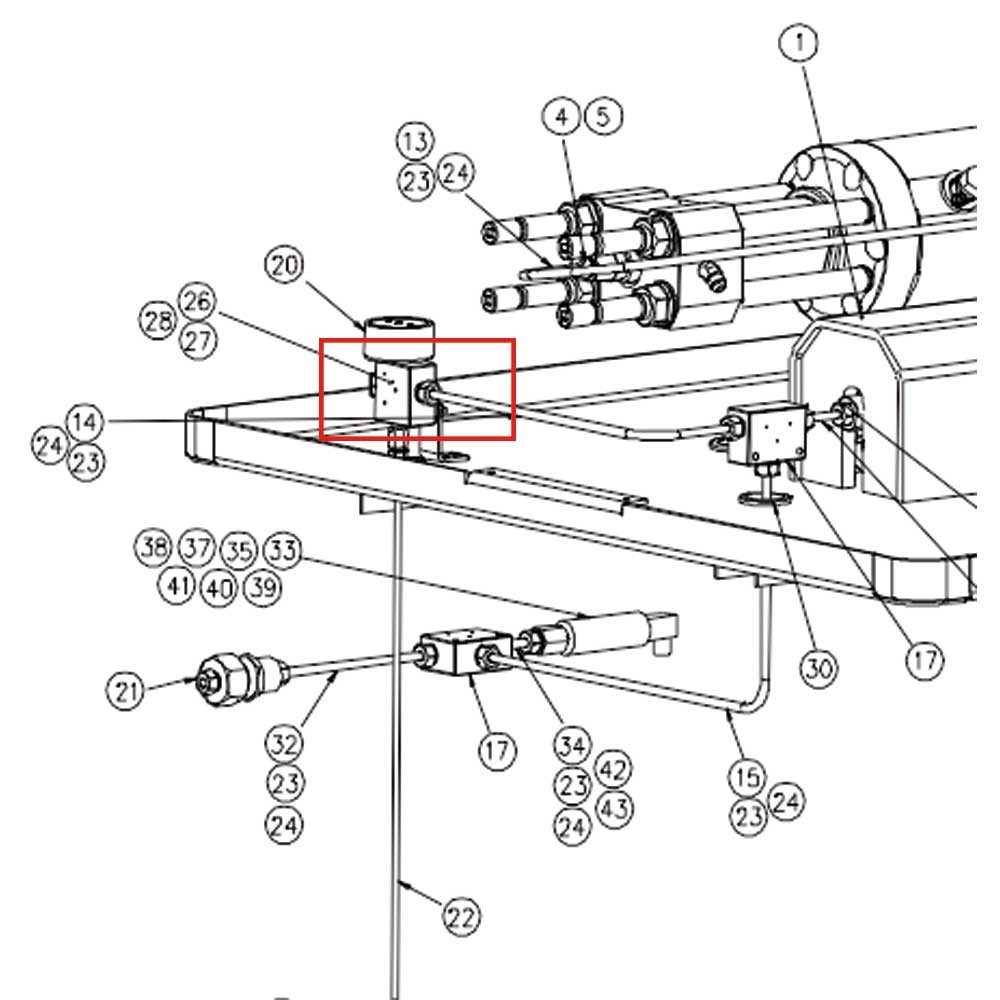 1
4 5
13
23 24
20
26
28
27
14
24
23
38 37 35 33
41 40 39
21
32
23
24
17
34
23 42
24 43
15
23 24
30
17
22