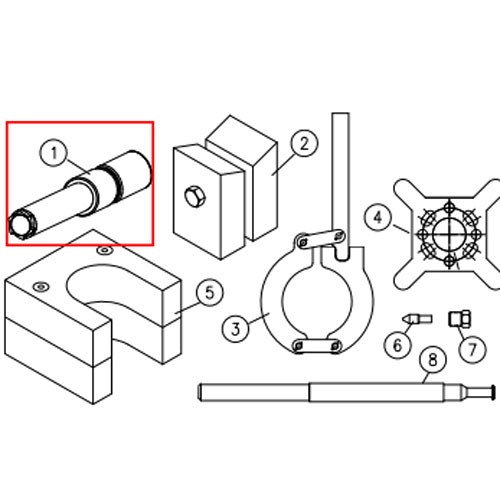 1
2
4
5
3
6
7
8