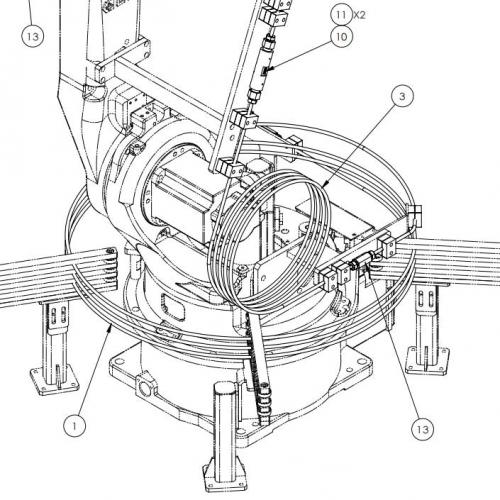 13

11 X2

10

3

1

13