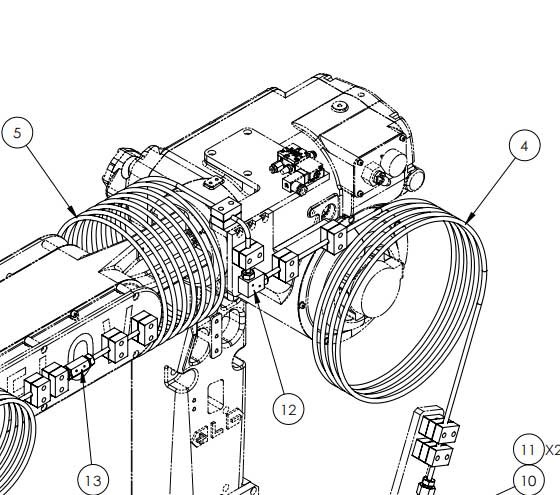 5
4
12
13
11 X2
10