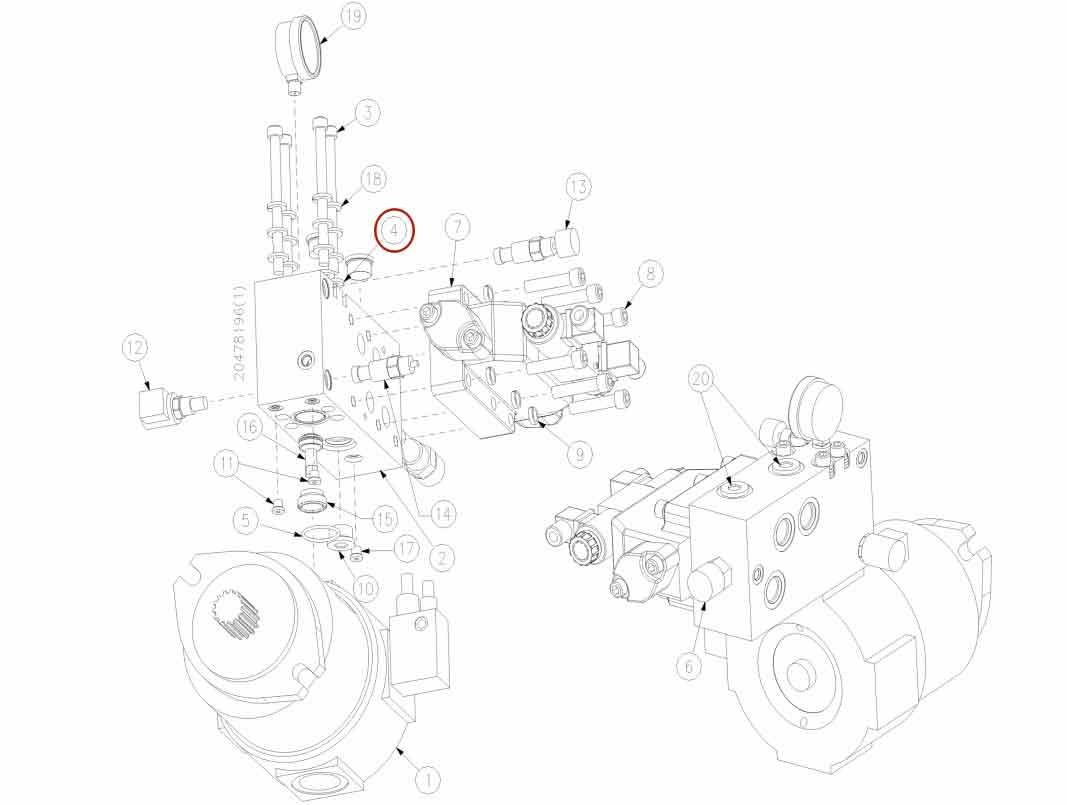 19
3
18
4
7
13
8
20478196(1)
12
20
16
11
9
5
15
14
2
17
10
6
1