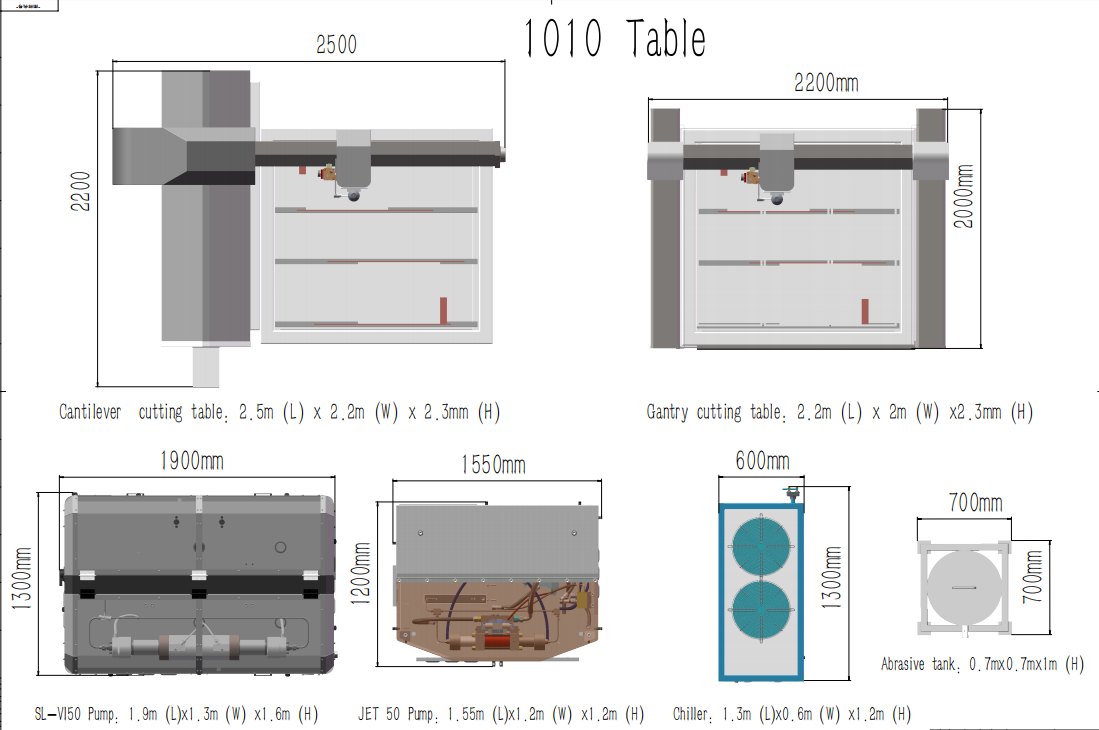 1010 Table

2500

2200

Cantilever cutting table: 2.5m (L) x 2.2m (W) x 2.3mm (H)

2200mm

2000mm

Gantry cutting table: 2.2m (L) x 2m (W) x2.3mm (H)

1900mm

1300mm

SL-VI50 Pump: 1.9m (L)x1.3m (W) x1.6m (H)

1550mm

1200mm

JET 50 Pump: 1.55m (L)x1.2m (W) x1.2m (H)

600mm

1300mm

Chiller: 1.3m (L)x0.6m (W) x1.2m (H)

700mm

700mm

Abrasive tank: 0.7mx0.7mx1m (H)