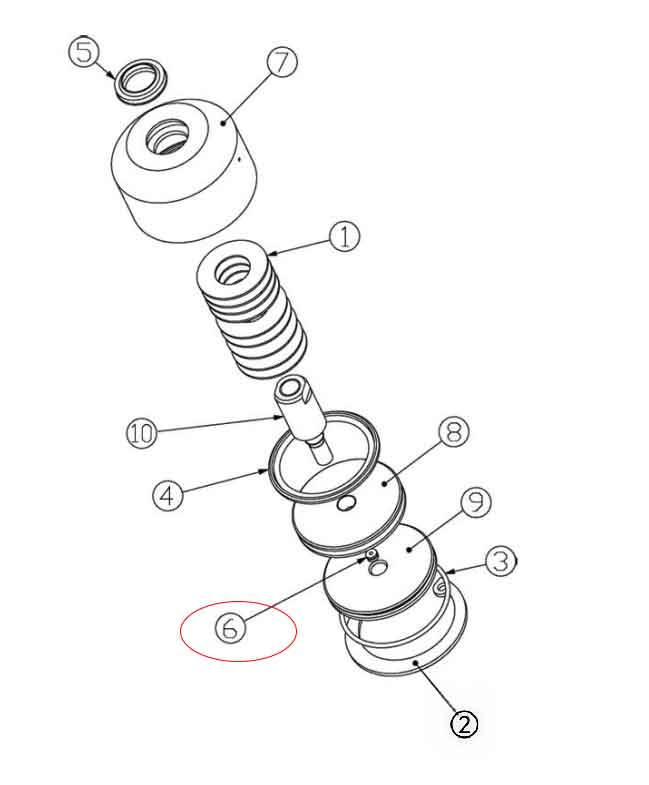 5
7
1
10
8
4
9
3
6
2