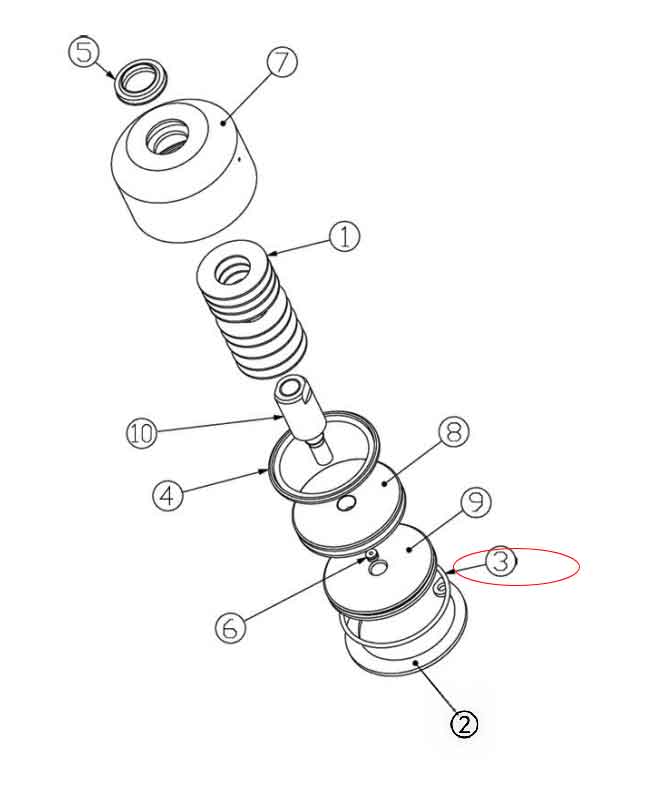 5
7
1
10
8
4
9
3
6
2