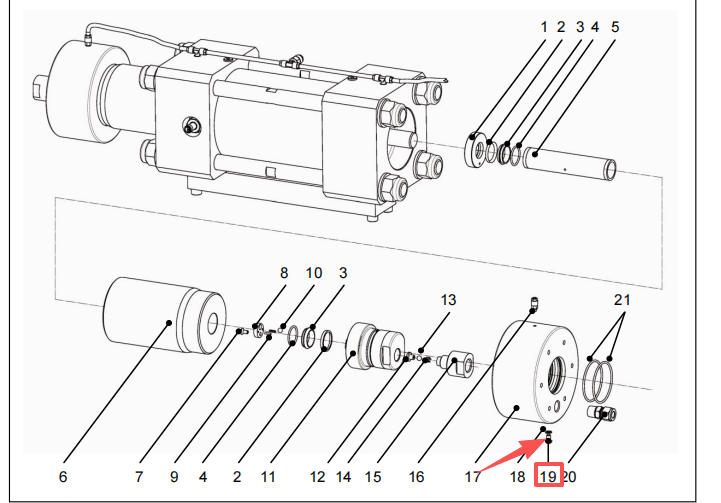 1 2 3 4 5

8 10 3

13

21

6 7 9 4 2 11 12 14 15 16 17 18 19 20