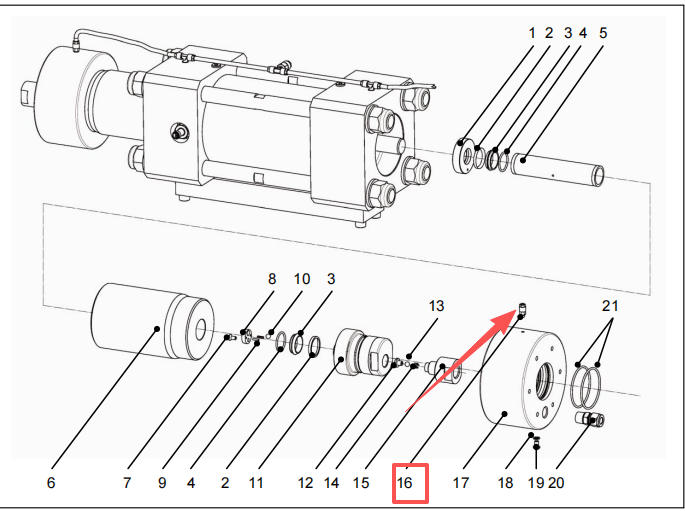 1 2 3 4 5

8 10 3

13

21

6 7 9 4 2 11 12 14 15 16 17 18 19 20