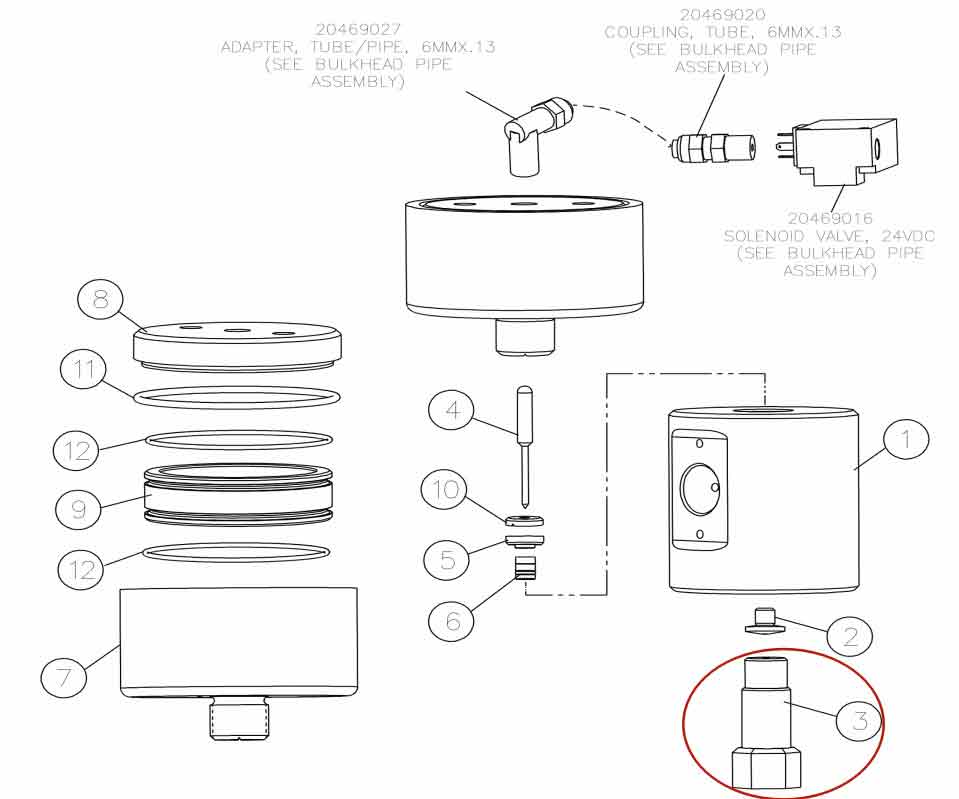 20469027
ADAPTER, TUBE/PIPE, 6MMX.13
(SEE BULKHEAD PIPE
ASSEMBLY)

20469020
COUPLING, TUBE, 6MMX.13
(SEE BULKHEAD PIPE
ASSEMBLY)

20469016
SOLENOID VALVE, 24VDC
(SEE BULKHEAD PIPE
ASSEMBLY)

8
11
12
9
12
7
4
10
5
6
1
2
3