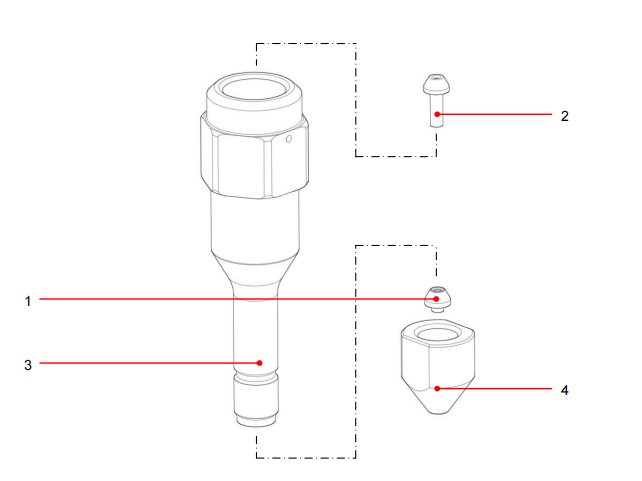 2

1

3

4