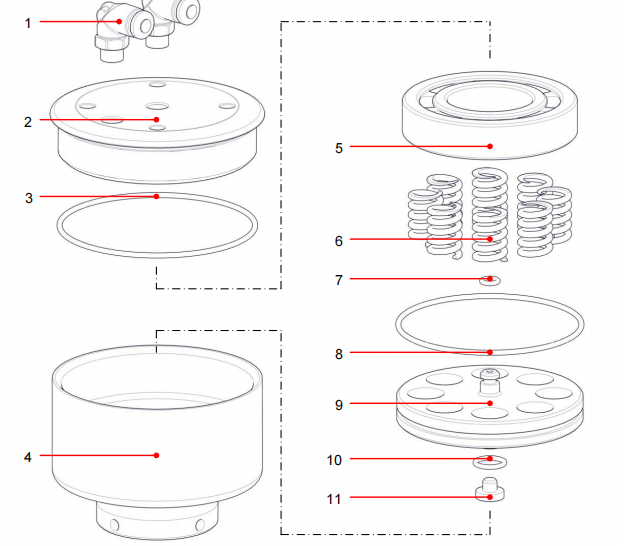 1
2
3
4
5
6
7
8
9
10
11