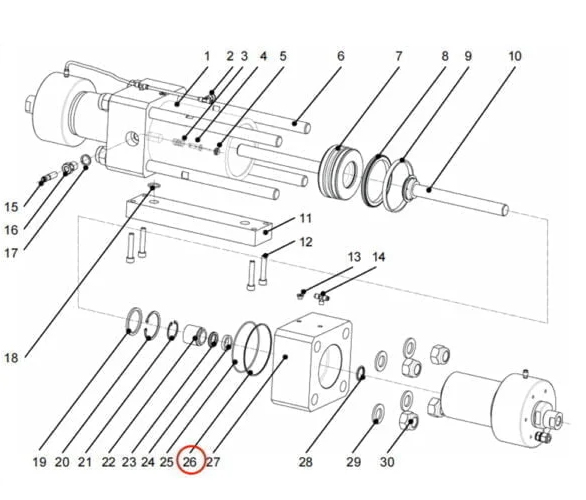 1 2 3 4 5 6 7 8 9 10

15

16

17

11

12

13 14

18

19 20 21 22 23 24 25 26 27 28 29 30