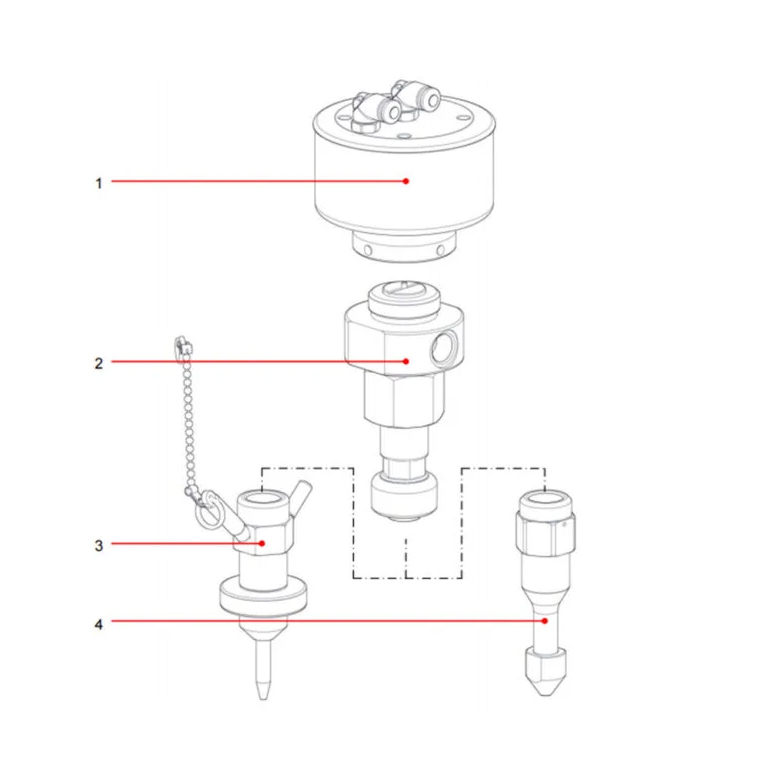 1

2

3

4