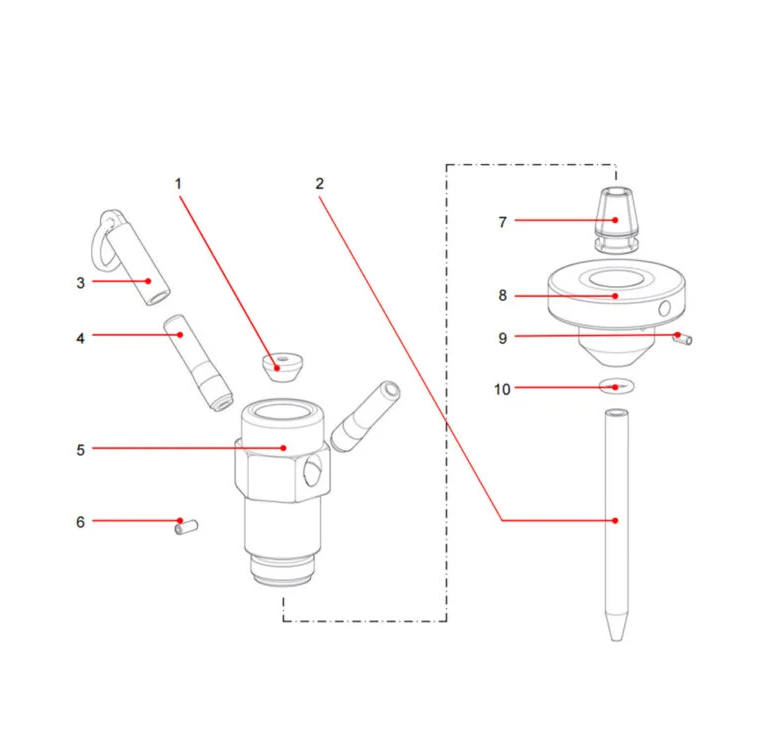 1
2
3
4
5
6
7
8
9
10