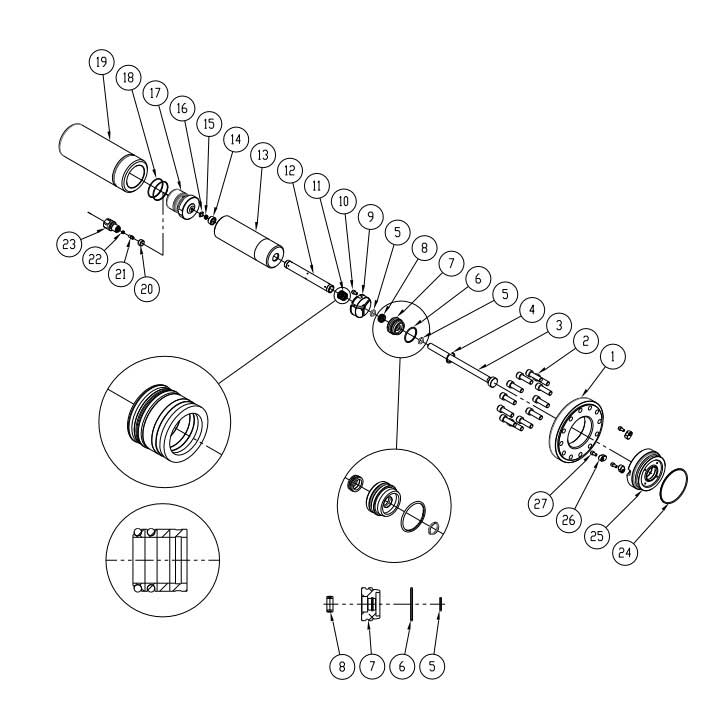 19
18
17
16
15
14
13
12
11
10
9
5
8
7
6
5
4
3
2
1
23
22
21
20
27
26
25
24
8
7
6
5